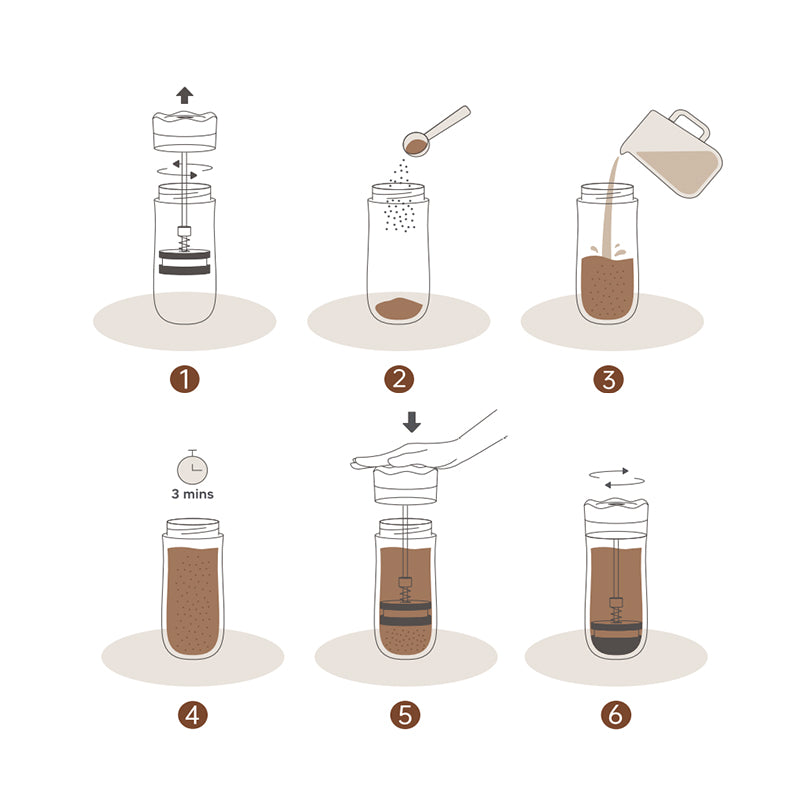 1

2

3

3 mins

4

5

6